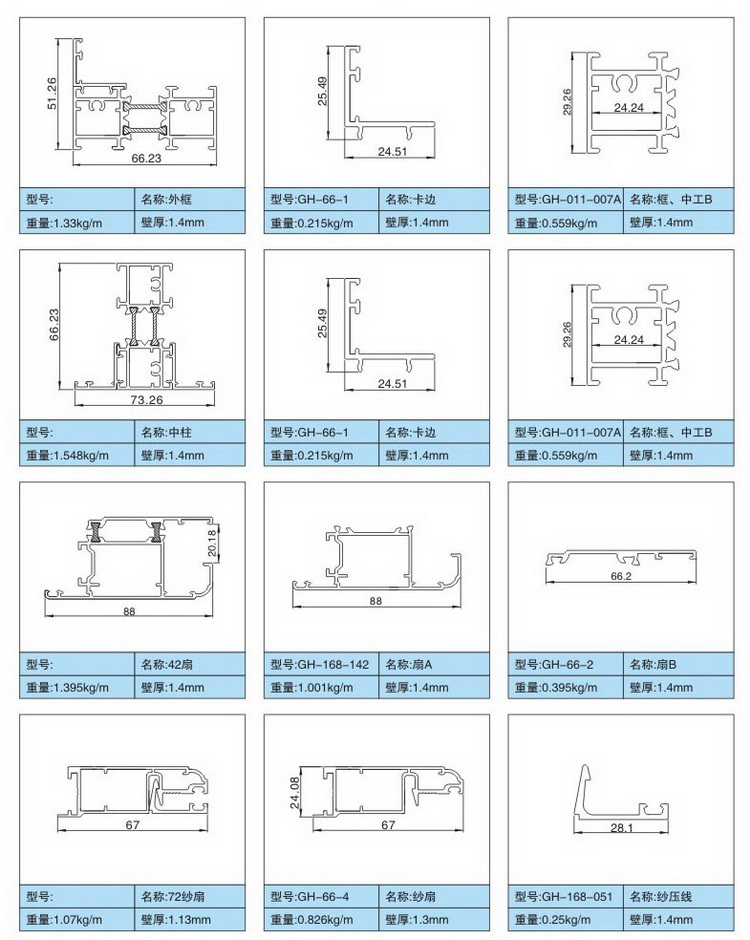 51.26
66.23

| 型号: | 名称:外框 |
|---|---|
| 重量:1.33kg/m | 壁厚:1.4mm |

25.49
24.51

| 型号:GH-66-1 | 名称:卡边 |
|---|---|
| 重量:0.215kg/m | 壁厚:1.4mm |

29.26
24.24

| 型号:GH-011-007A | 名称:框、中工B |
|---|---|
| 重量:0.559kg/m | 壁厚:1.4mm |

66.23
73.26

| 型号: | 名称:中柱 |
|---|---|
| 重量:1.548kg/m | 壁厚:1.4mm |

25.49
24.51

| 型号:GH-66-1 | 名称:卡边 |
|---|---|
| 重量:0.215kg/m | 壁厚:1.4mm |

29.26
24.24

| 型号:GH-011-007A | 名称:框、中工B |
|---|---|
| 重量:0.559kg/m | 壁厚:1.4mm |

20.18
88

| 型号: | 名称:42扇 |
|---|---|
| 重量:1.395kg/m | 壁厚:1.4mm |

88

| 型号:GH-168-142 | 名称:扇A |
|---|---|
| 重量:1.001kg/m | 壁厚:1.4mm |

66.2

| 型号:GH-66-2 | 名称:扇B |
|---|---|
| 重量:0.395kg/m | 壁厚:1.4mm |

67

| 型号: | 名称:72纱扇 |
|---|---|
| 重量:1.07kg/m | 壁厚:1.13mm |

24.08
67

| 型号:GH-66-4 | 名称:纱扇 |
|---|---|
| 重量:0.826kg/m | 壁厚:1.3mm |

28.1

| 型号:GH-168-051 | 名称:纱压线 |
|---|---|
| 重量:0.25kg/m | 壁厚:1.4mm |