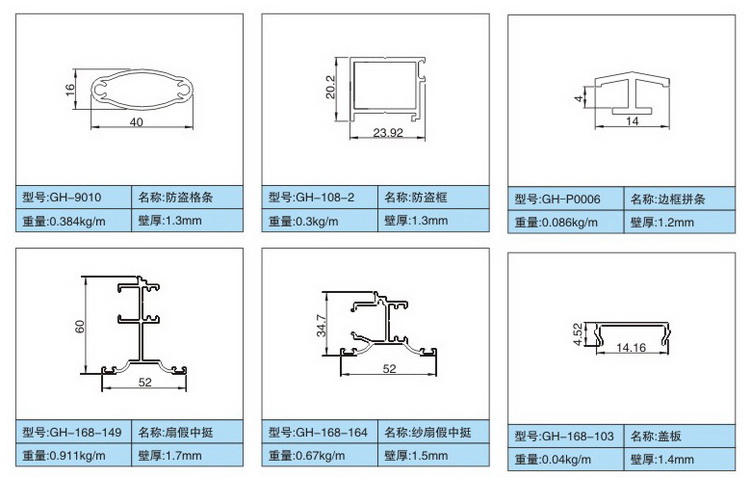 16

40

| 型号:GH-9010 | 名称:防盗格条 |
|---|---|
| 重量:0.384kg/m | 壁厚:1.3mm |

20.2

23.92

| 型号:GH-108-2 | 名称:防盗框 |
|---|---|
| 重量:0.3kg/m | 壁厚:1.3mm |

4

14

| 型号:GH-P0006 | 名称:边框拼条 |
|---|---|
| 重量:0.086kg/m | 壁厚:1.2mm |

60

52

| 型号:GH-168-149 | 名称:扇假中挺 |
|---|---|
| 重量:0.911kg/m | 壁厚:1.7mm |

34.7

52

| 型号:GH-168-164 | 名称:纱扇假中挺 |
|---|---|
| 重量:0.67kg/m | 壁厚:1.5mm |

4.52

14.16

| 型号:GH-168-103 | 名称:盖板 |
|---|---|
| 重量:0.04kg/m | 壁厚:1.4mm |