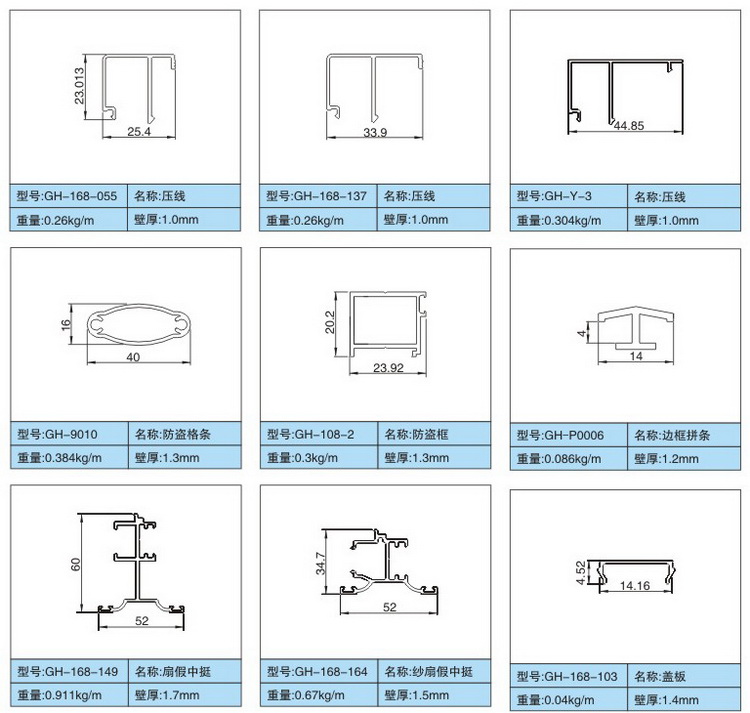 23.013
25.4

| 型号:GH-168-055 | 名称:压线 |
|---|---|
| 重量:0.26kg/m | 壁厚:1.0mm |

33.9

| 型号:GH-168-137 | 名称:压线 |
|---|---|
| 重量:0.26kg/m | 壁厚:1.0mm |

44.85

| 型号:GH-Y-3 | 名称:压线 |
|---|---|
| 重量:0.304kg/m | 壁厚:1.0mm |

16
40

| 型号:GH-9010 | 名称:防盗格条 |
|---|---|
| 重量:0.384kg/m | 壁厚:1.3mm |

20.2
23.92

| 型号:GH-108-2 | 名称:防盗框 |
|---|---|
| 重量:0.3kg/m | 壁厚:1.3mm |

4
14

| 型号:GH-P0006 | 名称:边框拼条 |
|---|---|
| 重量:0.086kg/m | 壁厚:1.2mm |

60
52

| 型号:GH-168-149 | 名称:扇假中挺 |
|---|---|
| 重量:0.911kg/m | 壁厚:1.7mm |

34.7
52

| 型号:GH-168-164 | 名称:纱扇假中挺 |
|---|---|
| 重量:0.67kg/m | 壁厚:1.5mm |

4.52
14.16

| 型号:GH-168-103 | 名称:盖板 |
|---|---|
| 重量:0.04kg/m | 壁厚:1.4mm |