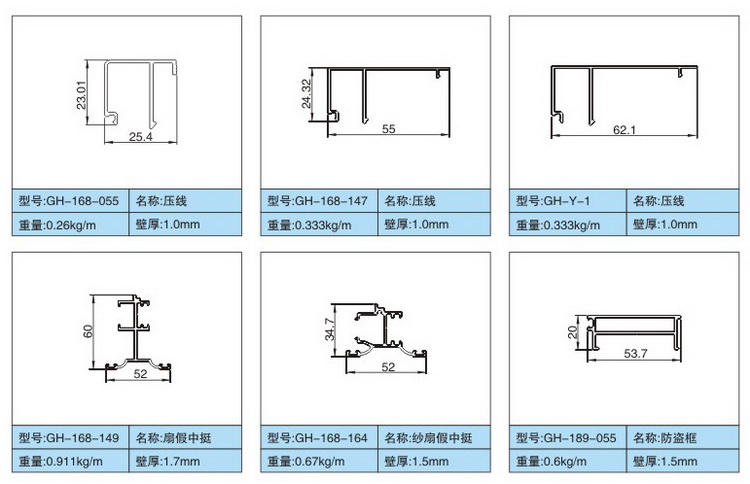 23.01
25.4

| 型号:GH-168-055 | 名称:压线 |
|---|---|
| 重量:0.26kg/m | 壁厚:1.0mm |

24.32
55

| 型号:GH-168-147 | 名称:压线 |
|---|---|
| 重量:0.333kg/m | 壁厚:1.0mm |

62.1

| 型号:GH-Y-1 | 名称:压线 |
|---|---|
| 重量:0.333kg/m | 壁厚:1.0mm |

60
52

| 型号:GH-168-149 | 名称:扇假中挺 |
|---|---|
| 重量:0.911kg/m | 壁厚:1.7mm |

34.7
52

| 型号:GH-168-164 | 名称:纱扇假中挺 |
|---|---|
| 重量:0.67kg/m | 壁厚:1.5mm |

20
53.7

| 型号:GH-189-055 | 名称:防盗框 |
|---|---|
| 重量:0.6kg/m | 壁厚:1.5mm |