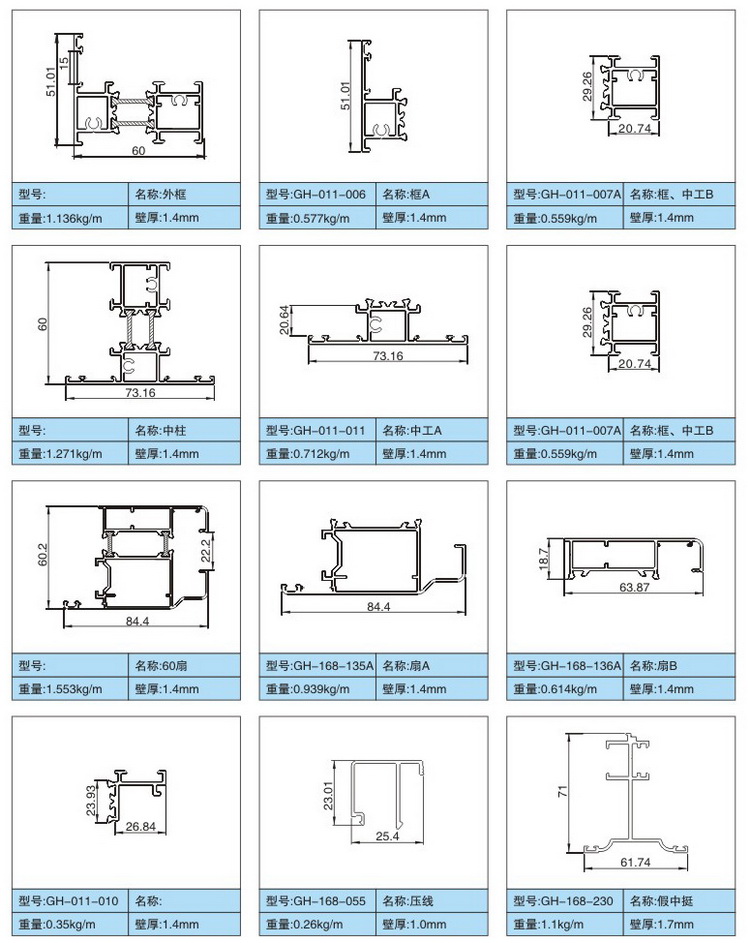 51.01
15
60

| 型号: | 名称:外框 |
|---|---|
| 重量:1.136kg/m | 壁厚:1.4mm |

51.01

| 型号:GH-011-006 | 名称:框A |
|---|---|
| 重量:0.577kg/m | 壁厚:1.4mm |

29.26
20.74

| 型号:GH-011-007A | 名称:框、中工B |
|---|---|
| 重量:0.559kg/m | 壁厚:1.4mm |

60
73.16

| 型号: | 名称:中柱 |
|---|---|
| 重量:1.271kg/m | 壁厚:1.4mm |

20.64
73.16

| 型号:GH-011-011 | 名称:中工A |
|---|---|
| 重量:0.712kg/m | 壁厚:1.4mm |

29.26
20.74

| 型号:GH-011-007A | 名称:框、中工B |
|---|---|
| 重量:0.559kg/m | 壁厚:1.4mm |

60.2
22.2
84.4

| 型号: | 名称:60扇 |
|---|---|
| 重量:1.553kg/m | 壁厚:1.4mm |

84.4

| 型号:GH-168-135A | 名称:扇A |
|---|---|
| 重量:0.939kg/m | 壁厚:1.4mm |

18.7
63.87

| 型号:GH-168-136A | 名称:扇B |
|---|---|
| 重量:0.614kg/m | 壁厚:1.4mm |

23.93
26.84

| 型号:GH-011-010 | 名称: |
|---|---|
| 重量:0.35kg/m | 壁厚:1.4mm |

23.01
25.4

| 型号:GH-168-055 | 名称:压线 |
|---|---|
| 重量:0.26kg/m | 壁厚:1.0mm |

71
61.74

| 型号:GH-168-230 | 名称:假中挺 |
|---|---|
| 重量:1.1kg/m | 壁厚:1.7mm |