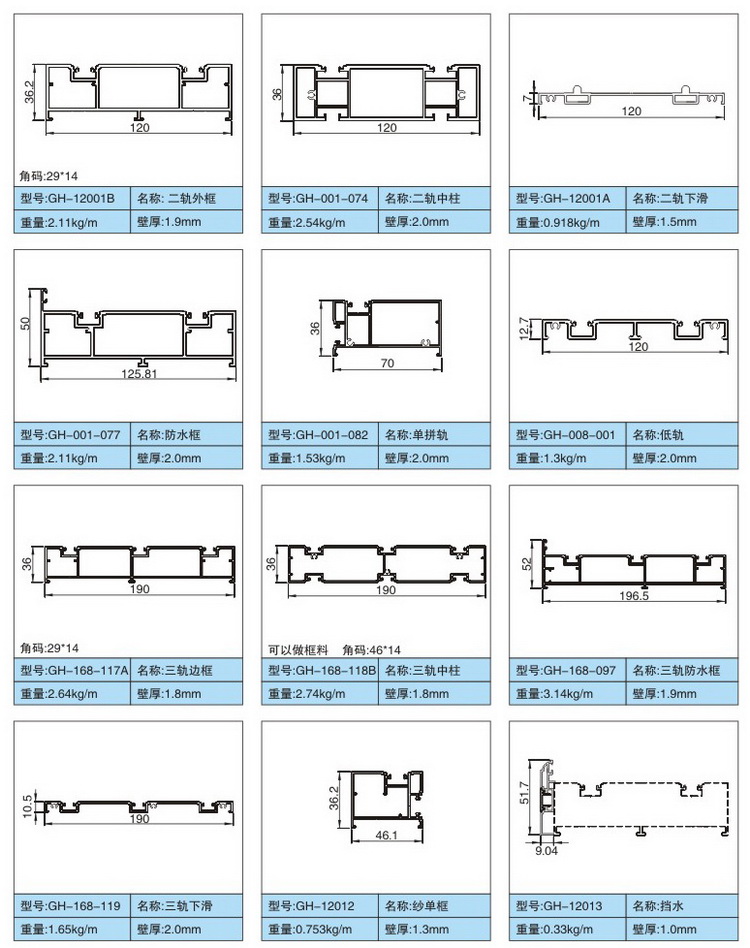 36.2

120

角码:29*14

| 型号:GH-12001B | 名称: 二轨外框 |
|---|---|
| 重量:2.11kg/m | 壁厚:1.9mm |

36

120

| 型号:GH-001-074 | 名称:二轨中柱 |
|---|---|
| 重量:2.54kg/m | 壁厚:2.0mm |

7

120

| 型号:GH-12001A | 名称:二轨下滑 |
|---|---|
| 重量:0.918kg/m | 壁厚:1.5mm |

50

125.81

| 型号:GH-001-077 | 名称:防水框 |
|---|---|
| 重量:2.11kg/m | 壁厚:2.0mm |

36

70

| 型号:GH-001-082 | 名称:单拼轨 |
|---|---|
| 重量:1.53kg/m | 壁厚:2.0mm |

12.7

120

| 型号:GH-008-001 | 名称:低轨 |
|---|---|
| 重量:1.3kg/m | 壁厚:2.0mm |

36

190

角码:29*14

| 型号:GH-168-117A | 名称:三轨边框 |
|---|---|
| 重量:2.64kg/m | 壁厚:1.8mm |

36

190

可以做框料 角码:46*14

| 型号:GH-168-118B | 名称:三轨中柱 |
|---|---|
| 重量:2.74kg/m | 壁厚:1.8mm |

52

196.5

| 型号:GH-168-097 | 名称:三轨防水框 |
|---|---|
| 重量:3.14kg/m | 壁厚:1.9mm |

10.5

190

| 型号:GH-168-119 | 名称:三轨下滑 |
|---|---|
| 重量:1.65kg/m | 壁厚:2.0mm |

36.2

46.1

| 型号:GH-12012 | 名称:纱单框 |
|---|---|
| 重量:0.753kg/m | 壁厚:1.3mm |

51.7

9.04

| 型号:GH-12013 | 名称:挡水 |
|---|---|
| 重量:0.33kg/m | 壁厚:1.0mm |