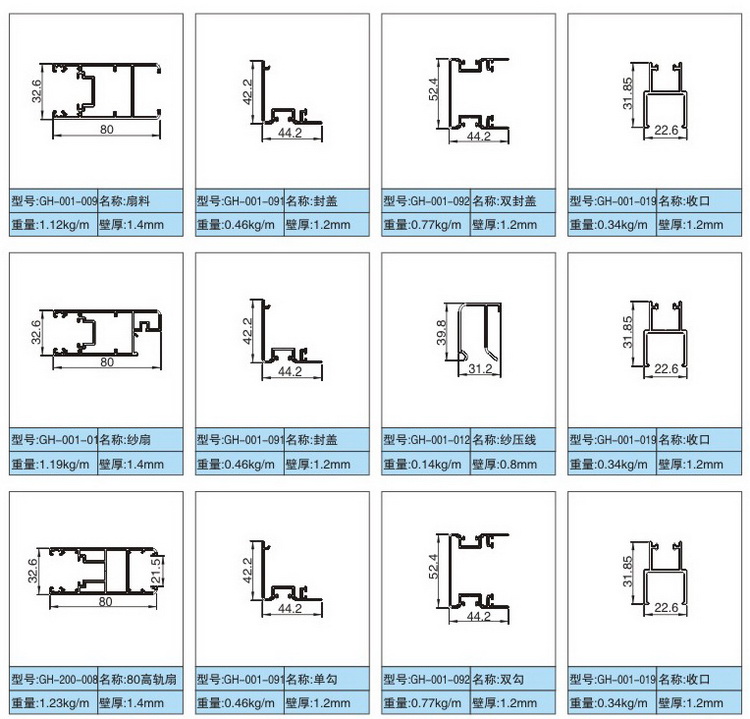 32.6
80
型号:GH-001-009 名称:扇料
重量:1.12kg/m 壁厚:1.4mm

42.2
44.2
型号:GH-001-091 名称:封盖
重量:0.46kg/m 壁厚:1.2mm

52.4
44.2
型号:GH-001-092 名称:双封盖
重量:0.77kg/m 壁厚:1.2mm

31.85
22.6
型号:GH-001-019 名称:收口
重量:0.34kg/m 壁厚:1.2mm

32.6
80
型号:GH-001-01 名称:纱扇
重量:1.19kg/m 壁厚:1.4mm

42.2
44.2
型号:GH-001-091 名称:封盖
重量:0.46kg/m 壁厚:1.2mm

39.8
31.2
型号:GH-001-012 名称:纱压线
重量:0.14kg/m 壁厚:0.8mm

31.85
22.6
型号:GH-001-019 名称:收口
重量:0.34kg/m 壁厚:1.2mm

32.6
21.5
80
型号:GH-200-008 名称:80高轨扇
重量:1.23kg/m 壁厚:1.4mm

42.2
44.2
型号:GH-001-091 名称:单勾
重量:0.46kg/m 壁厚:1.2mm

52.4
44.2
型号:GH-001-092 名称:双勾
重量:0.77kg/m 壁厚:1.2mm

31.85
22.6
型号:GH-001-019 名称:收口
重量:0.34kg/m 壁厚:1.2mm