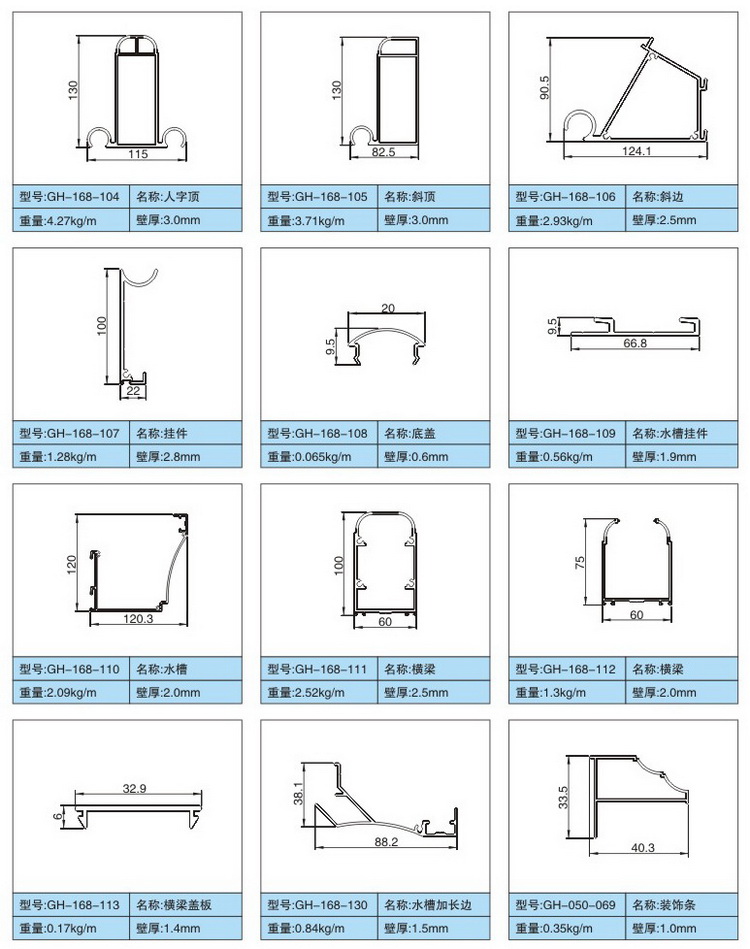 130
115

| 型号:GH-168-104 | 名称:人字顶 |
|---|---|
| 重量:4.27kg/m | 壁厚:3.0mm |

130
82.5

| 型号:GH-168-105 | 名称:斜顶 |
|---|---|
| 重量:3.71kg/m | 壁厚:3.0mm |

90.5
124.1

| 型号:GH-168-106 | 名称:斜边 |
|---|---|
| 重量:2.93kg/m | 壁厚:2.5mm |

100
22

| 型号:GH-168-107 | 名称:挂件 |
|---|---|
| 重量:1.28kg/m | 壁厚:2.8mm |

20
9.5

| 型号:GH-168-108 | 名称:底盖 |
|---|---|
| 重量:0.065kg/m | 壁厚:0.6mm |

9.5
66.8

| 型号:GH-168-109 | 名称:水槽挂件 |
|---|---|
| 重量:0.56kg/m | 壁厚:1.9mm |

120
120.3

| 型号:GH-168-110 | 名称:水槽 |
|---|---|
| 重量:2.09kg/m | 壁厚:2.0mm |

100
60

| 型号:GH-168-111 | 名称:横梁 |
|---|---|
| 重量:2.52kg/m | 壁厚:2.5mm |

75
60

| 型号:GH-168-112 | 名称:横梁 |
|---|---|
| 重量:1.3kg/m | 壁厚:2.0mm |

32.9
6

| 型号:GH-168-113 | 名称:横梁盖板 |
|---|---|
| 重量:0.17kg/m | 壁厚:1.4mm |

38.1
88.2

| 型号:GH-168-130 | 名称:水槽加长边 |
|---|---|
| 重量:0.84kg/m | 壁厚:1.5mm |

33.5
40.3

| 型号:GH-050-069 | 名称:装饰条 |
|---|---|
| 重量:0.35kg/m | 壁厚:1.0mm |