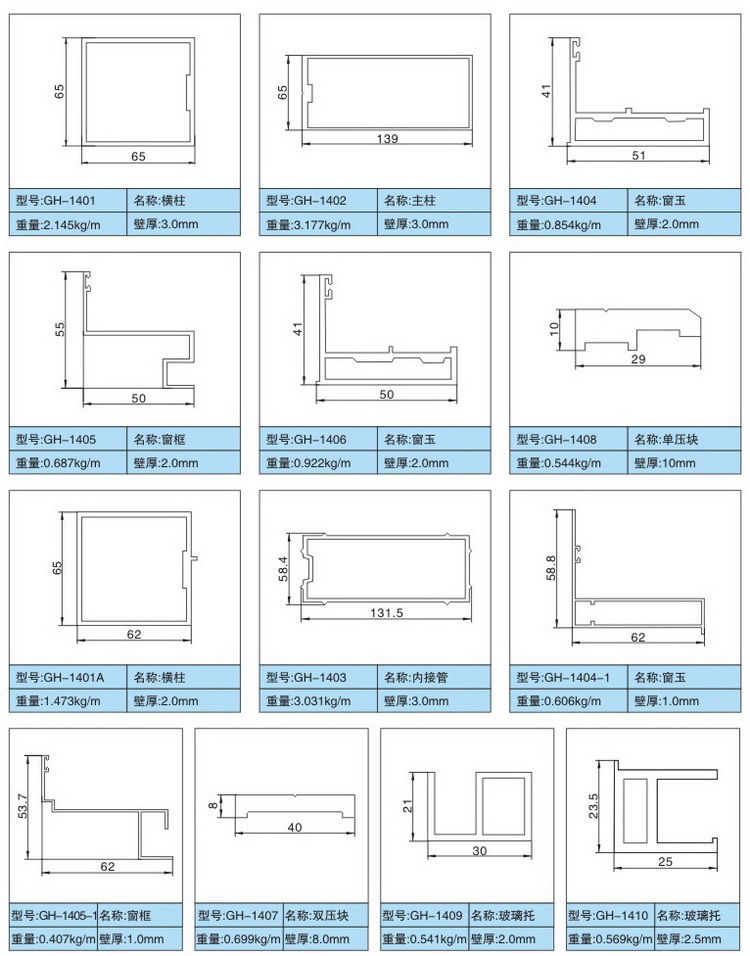 65
65

| 型号:GH-1401 | 名称:横柱 |
|---|---|
| 重量:2.145kg/m | 壁厚:3.0mm |

65
139

| 型号:GH-1402 | 名称:主柱 |
|---|---|
| 重量:3.177kg/m | 壁厚:3.0mm |

41
51

| 型号:GH-1404 | 名称:窗玉 |
|---|---|
| 重量:0.854kg/m | 壁厚:2.0mm |

55
50

| 型号:GH-1405 | 名称:窗框 |
|---|---|
| 重量:0.687kg/m | 壁厚:2.0mm |

41
50

| 型号:GH-1406 | 名称:窗玉 |
|---|---|
| 重量:0.922kg/m | 壁厚:2.0mm |

10
29

| 型号:GH-1408 | 名称:单压块 |
|---|---|
| 重量:0.544kg/m | 壁厚:10mm |

65
62

| 型号:GH-1401A | 名称:横柱 |
|---|---|
| 重量:1.473kg/m | 壁厚:2.0mm |

58.4
131.5

| 型号:GH-1403 | 名称:内接管 |
|---|---|
| 重量:3.031kg/m | 壁厚:3.0mm |

58.8
62

| 型号:GH-1404-1 | 名称:窗玉 |
|---|---|
| 重量:0.606kg/m | 壁厚:1.0mm |

53.7
62

| 型号:GH-1405-1 | 名称:窗框 |
|---|---|
| 重量:0.407kg/m | 壁厚:1.0mm |

8
40

| 型号:GH-1407 | 名称:双压块 |
|---|---|
| 重量:0.699kg/m | 壁厚:8.0mm |

21
30

| 型号:GH-1409 | 名称:玻璃托 |
|---|---|
| 重量:0.541kg/m | 壁厚:2.0mm |

23.5
25

| 型号:GH-1410 | 名称:玻璃托 |
|---|---|
| 重量:0.569kg/m | 壁厚:2.5mm |